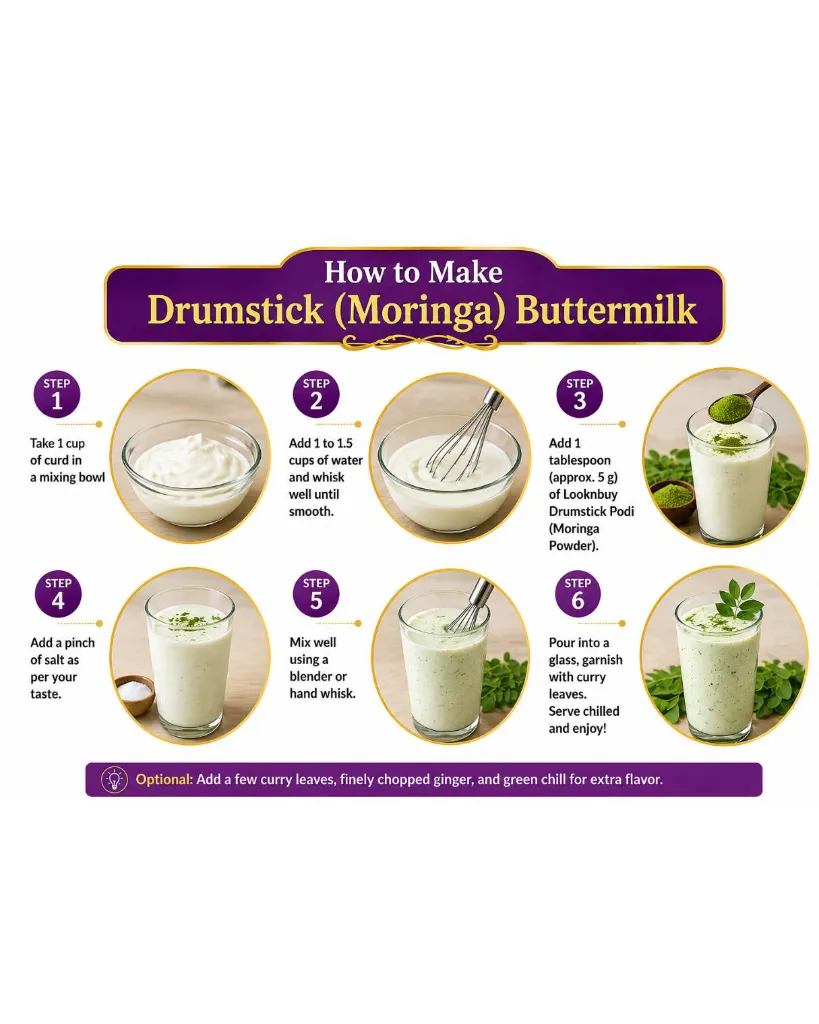 How to Make
Drumstick (Moringa) Buttermilk

STEP 1
Take 1 cup of curd in a mixing bowl

STEP 2
Add 1 to 1.5 cups of water and whisk well until smooth.

STEP 3
Add 1 tablespoon (approx. 5 g) of Looknbuy Drumstick Podi (Moringa Powder).

STEP 4
Add a pinch of salt as per your taste.

STEP 5
Mix well using a blender or hand whisk.

STEP 6
Pour into a glass, garnish with curry leaves. Serve chilled and enjoy!

Optional: Add a few curry leaves, finely chopped ginger, and green chill for extra flavor.