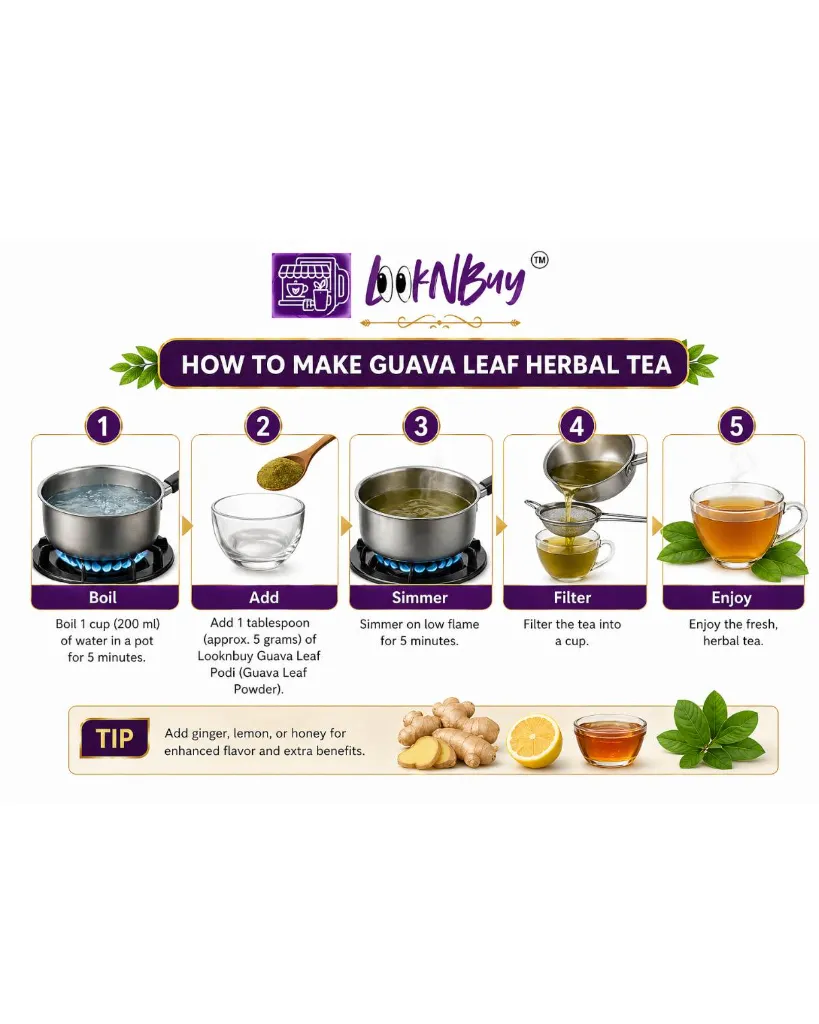 LookNBuy™

HOW TO MAKE GUAVA LEAF HERBAL TEA

1
Boil
Boil 1 cup (200 ml) of water in a pot for 5 minutes.

2
Add
Add 1 tablespoon (approx. 5 grams) of Looknbuy Guava Leaf Podi (Guava Leaf Powder).

3
Simmer
Simmer on low flame for 5 minutes.

4
Filter
Filter the tea into a cup.

5
Enjoy
Enjoy the fresh, herbal tea.

TIP
Add ginger, lemon, or honey for enhanced flavor and extra benefits.